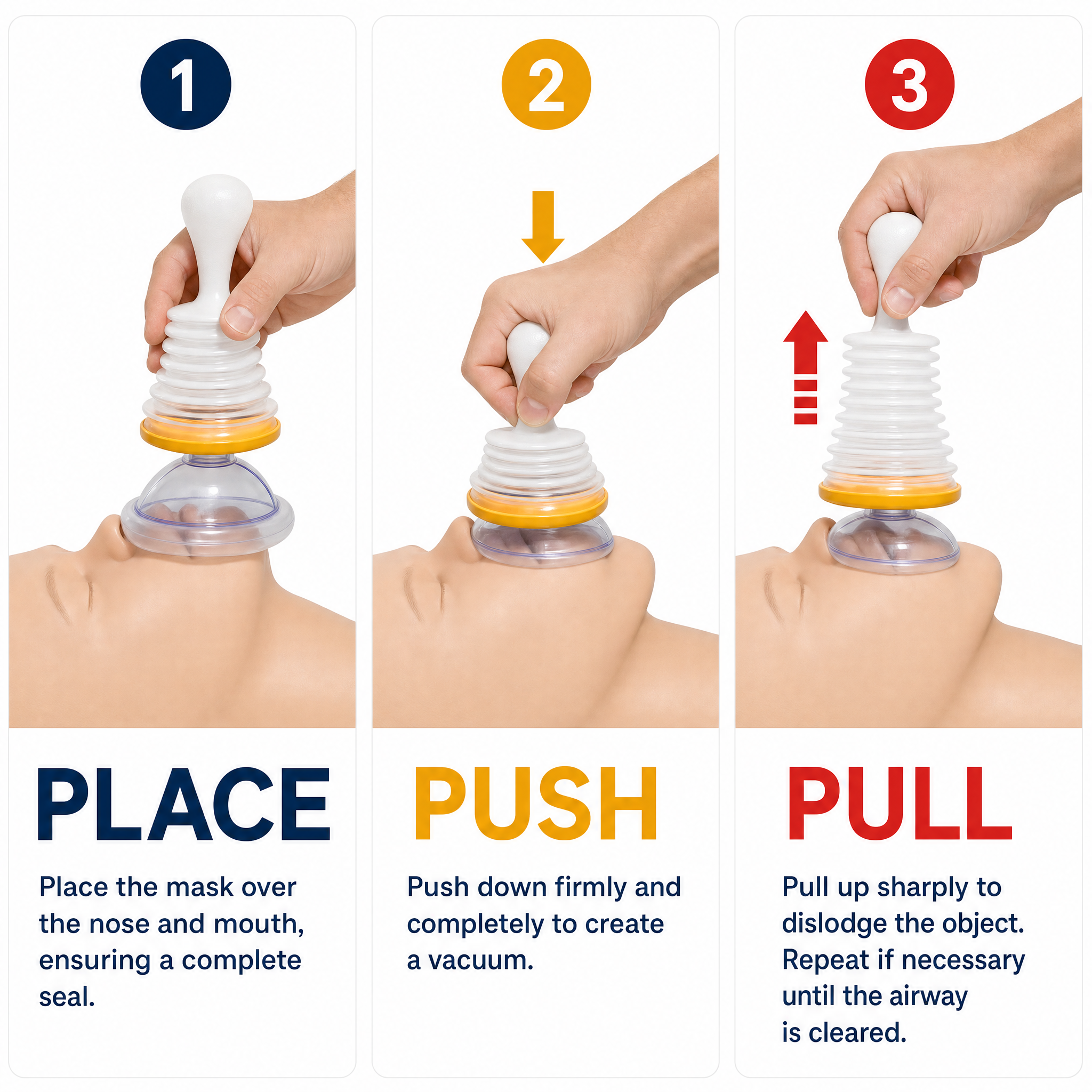 1

PLACE

Place the mask over the nose and mouth, ensuring a complete seal.

2

PUSH

Push down firmly and completely to create a vacuum.

3

PULL

Pull up sharply to dislodge the object. Repeat if necessary until the airway is cleared.