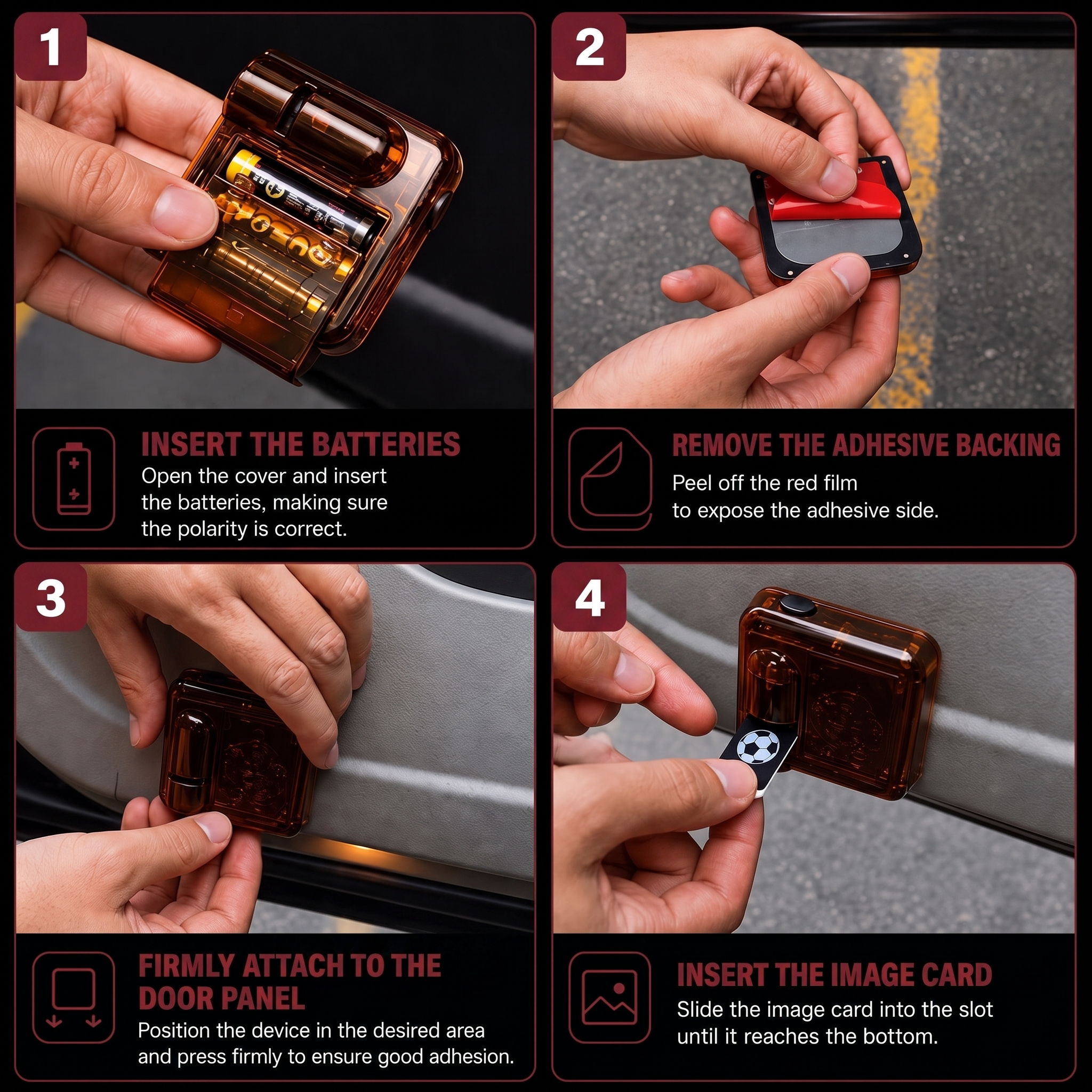 1

INSERT THE BATTERIES
Open the cover and insert the batteries, making sure the polarity is correct.

2

REMOVE THE ADHESIVE BACKING
Peel off the red film to expose the adhesive side.

3

FIRMLY ATTACH TO THE DOOR PANEL
Position the device in the desired area and press firmly to ensure good adhesion.

4

INSERT THE IMAGE CARD
Slide the image card into the slot until it reaches the bottom.